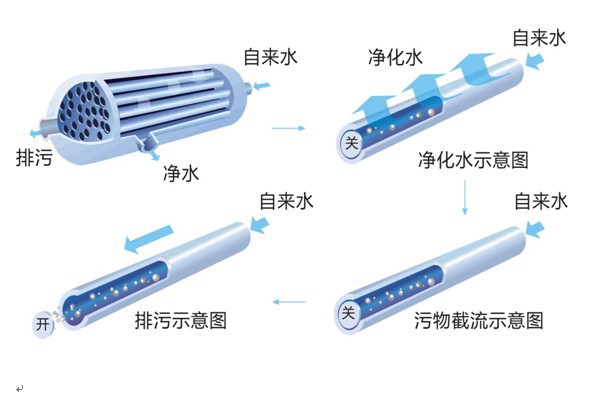 自来水
排污
净水
净化水
自来水
关
净化水示意图
自来水
开
排污示意图
自来水
关
污物截流示意图