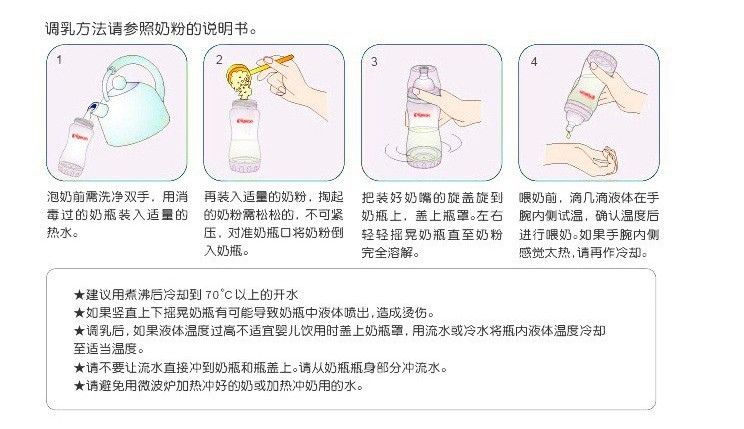 调乳方法请参照奶粉的说明书。

1

Pigeon

泡奶前需洗净双手，用消毒过的奶瓶装入适量的热水。

2

Pigeon

再装入适量的奶粉，掏起的奶粉需松松的，不可紧压，对准奶瓶口将奶粉倒入奶瓶。

3

Pigeon

把装好奶嘴的旋盖旋到奶瓶上，盖上瓶罩。左右轻轻摇晃奶瓶直至奶粉完全溶解。

4

Pigeon

喂奶前，滴几滴液体在手腕内侧试温，确认温度后进行喂奶。如果手腕内侧感觉太热，请再作冷却。

★建议用煮沸后冷却到 70°C 以上的开水
★如果竖直上下摇晃奶瓶有可能导致奶瓶中液体喷出，造成烫伤。
★调乳后，如果液体温度过高不适宜婴儿饮用时盖上奶瓶罩，用流水或冷水将瓶内液体温度冷却至适当温度。
★请不要让流水直接冲到奶瓶和瓶盖上。请从奶瓶瓶身部分冲流水。
★请避免用微波炉加热冲好的奶或加热冲奶用的水。