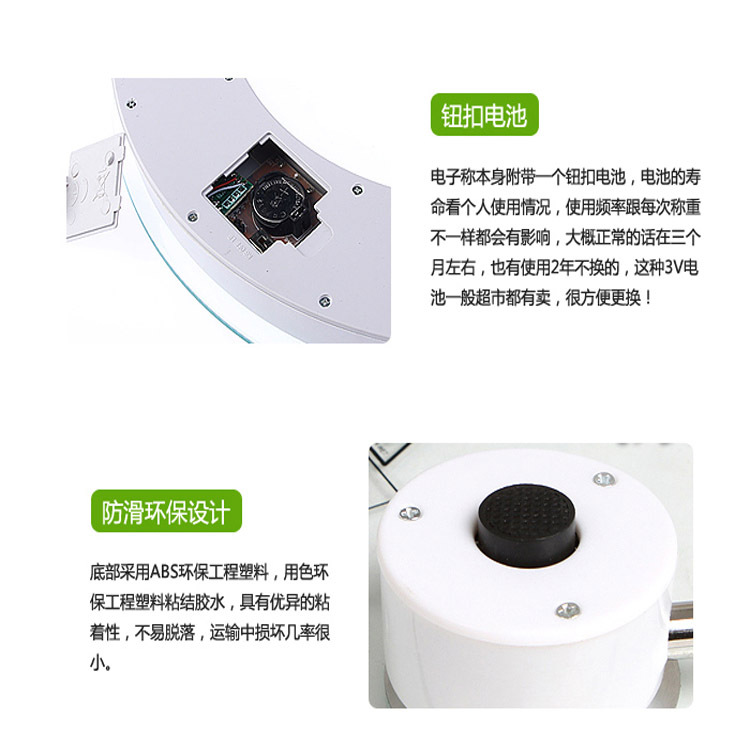 钮扣电池

电子称本身附带一个钮扣电池，电池的寿命看个人使用情况，使用频率跟每次称重不一样都会有影响，大概正常的话在三个月左右，也有使用2年不换的，这种3V电池一般超市都有卖，很方便更换！

防滑环保设计

底部采用ABS环保工程塑料，用色环保工程塑料粘结胶水，具有优异的粘着性，不易脱落，运输中损坏几率很小。