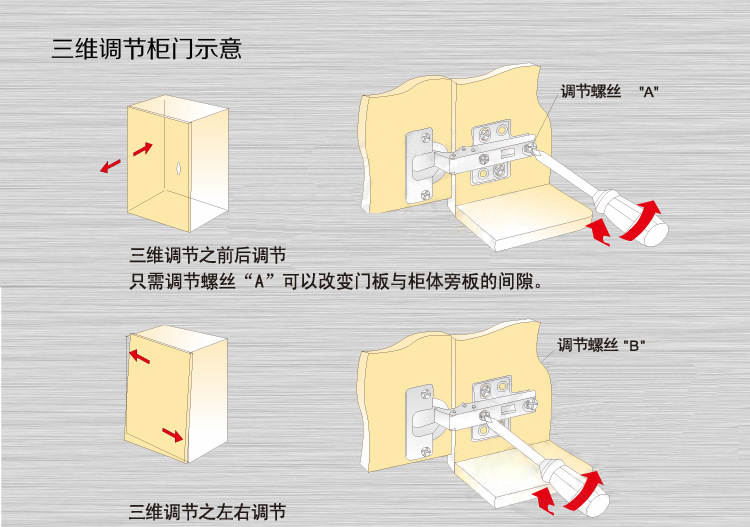 三维调节柜门示意

调节螺丝 "A"

三维调节之前后调节
只需调节螺丝“A”可以改变门板与柜体旁板的间隙。

调节螺丝 "B"

三维调节之左右调节