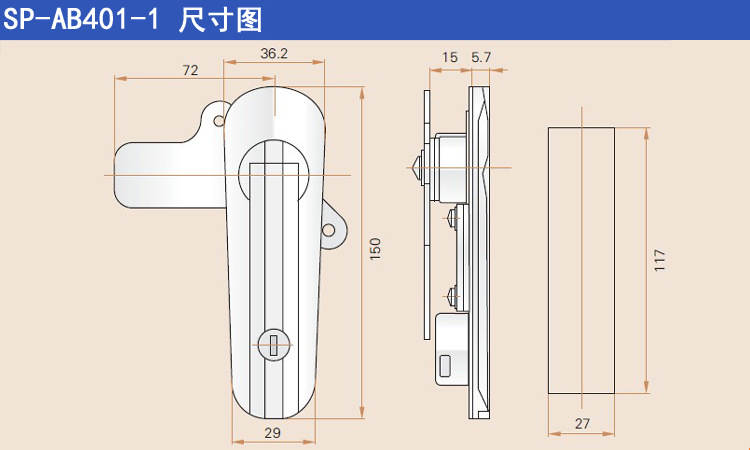 SP-AB401-1 尺寸图

72
36.2
150
29
15
5.7
117
27