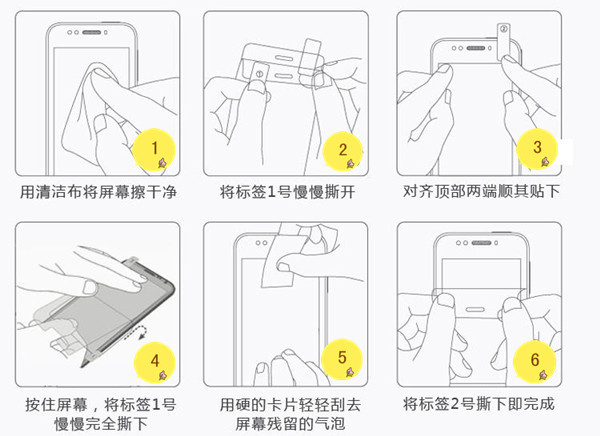 1
用清洁布将屏幕擦干净

①
2
将标签1号慢慢撕开

②
3
对齐顶部两端顺其贴下

4
按住屏幕，将标签1号慢慢完全撕下

5
用硬的卡片轻轻刮去屏幕残留的气泡

6
将标签2号撕下即完成