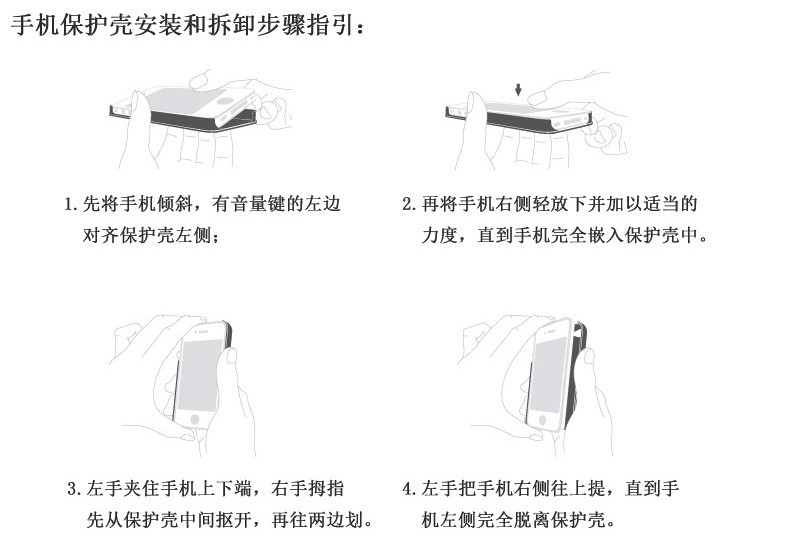 手机保护壳安装和拆卸步骤指引：

1. 先将手机倾斜，有音量键的左边对齐保护壳左侧；

2. 再将手机右侧轻放下并加以适当的力度，直到手机完全嵌入保护壳中。

3. 左手夹住手机上下端，右手拇指先从保护壳中间抠开，再往两边划。

4. 左手把手机右侧往上提，直到手机左侧完全脱离保护壳。