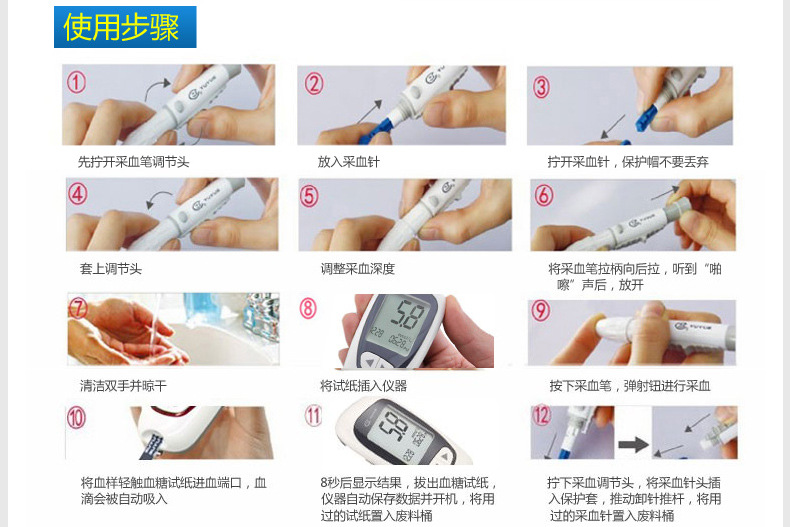 使用步骤

①
先拧开采血笔调节头

②
放入采血针

③
拧开采血针，保护帽不要丢弃

④
套上调节头

⑤
调整采血深度

⑥
将采血笔拉柄向后拉，听到“啪嚓”声后，放开

⑦
清洁双手并晾干

⑧
5.8
将试纸插入仪器

⑨
按下采血笔，弹射钮进行采血

⑩
将血样轻触血糖试纸进血端口，血滴会被自动吸入

⑪
5.8
8秒后显示结果，拔出血糖试纸，仪器自动保存数据并开机，将用过的试纸置入废料桶

⑫
拧下采血调节头，将采血针头插入保护套，推动卸针推杆，将用过的采血针置入废料桶