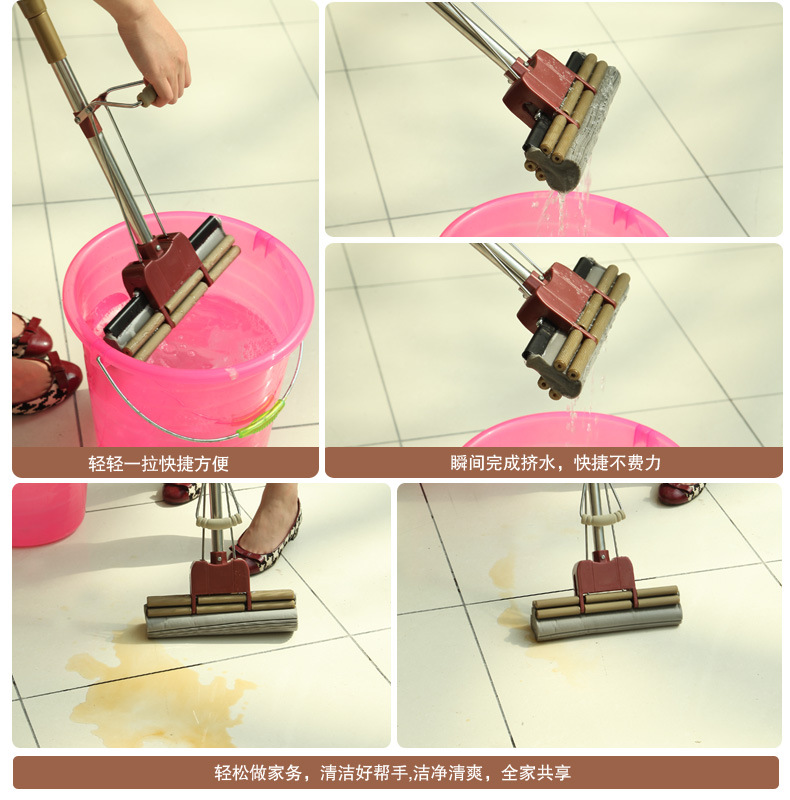 轻轻一拉快捷方便

瞬间完成挤水，快捷不费力

轻松做家务，清洁好帮手,洁净清爽，全家共享