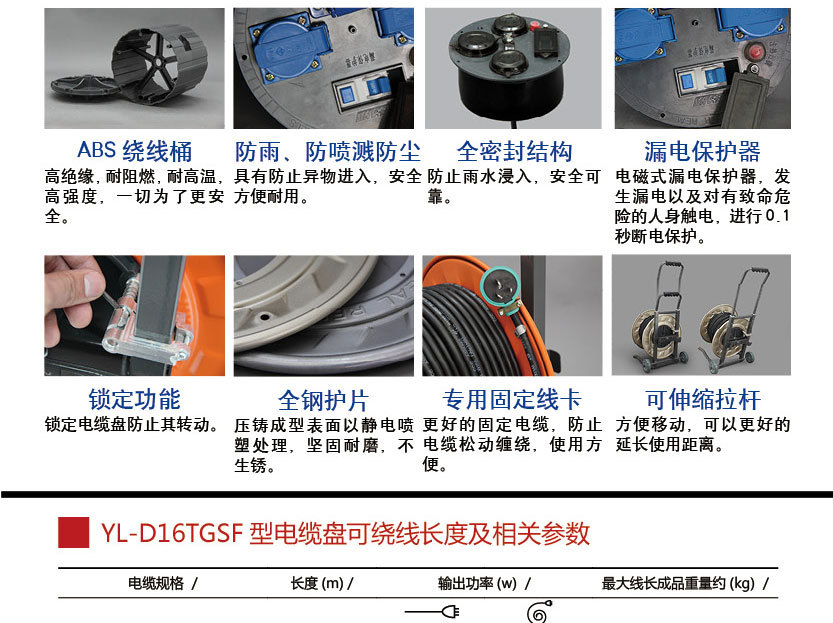 ABS 绕线桶
高绝缘，耐阻燃，耐高温，高强度，一切为了更安全。

防雨、防喷溅防尘
具有防止异物进入，安全方便耐用。

全密封结构
防止雨水浸入，安全可靠。

漏电保护器
电磁式漏电保护器，发生漏电以及对有致命危险的人身触电，进行0.1秒断电保护。

锁定功能
锁定电缆盘防止其转动。

全钢护片
压铸成型表面以静电喷塑处理，坚固耐磨，不生锈。

专用固定线卡
更好的固定电缆，防止电缆松动缠绕，使用方便。

可伸缩拉杆
方便移动，可以更好的延长使用距离。

YL-D16TGSF 型电缆盘可绕线长度及相关参数

| 电缆规格 / | 长度 (m) / | 输出功率 (w) / | 最大线长成品重量约 (kg) / |
|---|---|---|---|