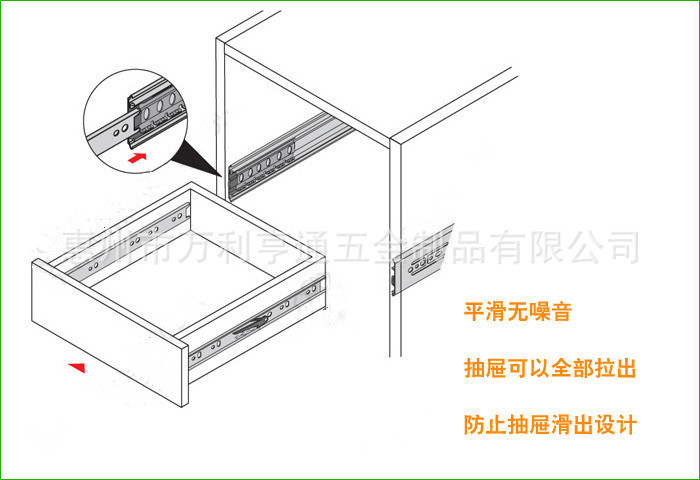 惠州市万利亨通五金制品有限公司

平滑无噪音

抽屉可以全部拉出

防止抽屉滑出设计