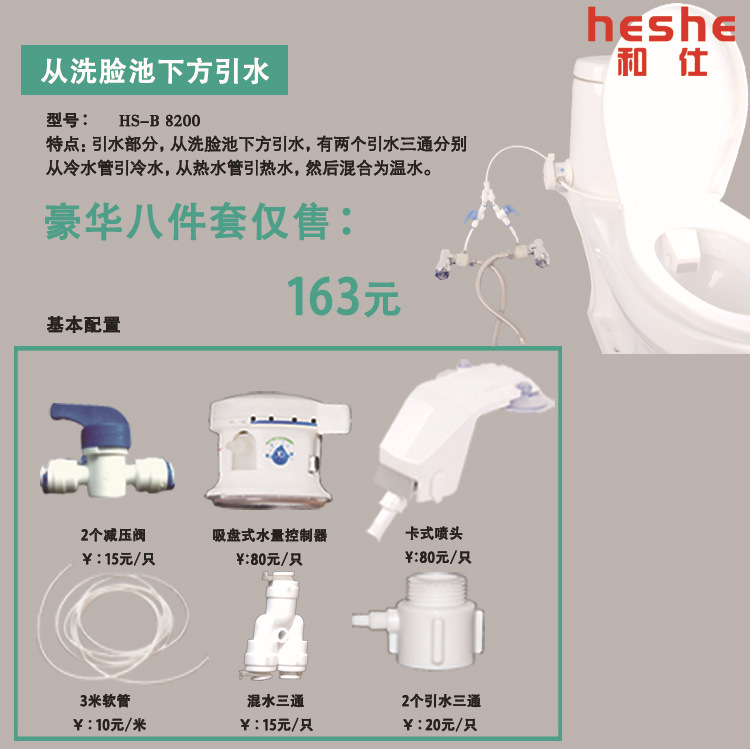 heshe
和仕

从洗脸池下方引水

型号： HS-B 8200
特点：引水部分，从洗脸池下方引水，有两个引水三通分别从冷水管引冷水，从热水管引热水，然后混合为温水。

豪华八件套仅售：

163元

基本配置

2个减压阀
¥：15元/只

吸盘式水量控制器
¥:80元/只

卡式喷头
¥:80元/只

3米软管
¥：10元/米

混水三通
¥：15元/只

2个引水三通
¥：20元/只