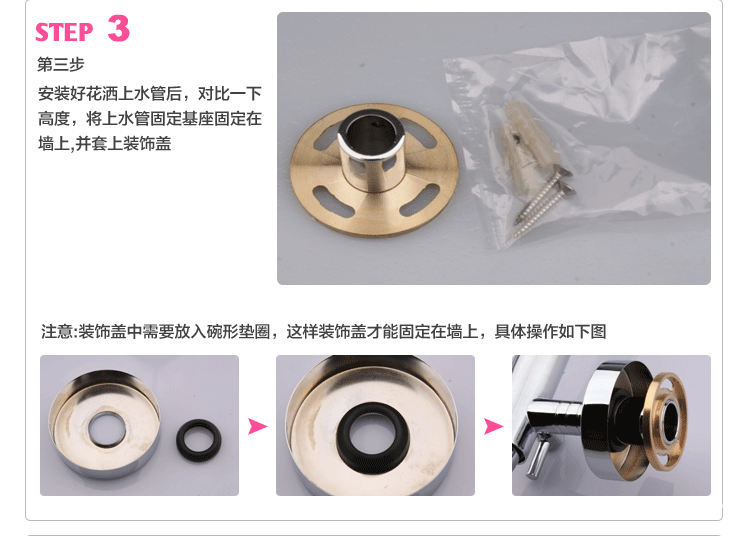 STEP 3
第三步

安装好花洒上水管后，对比一下高度，将上水管固定基座固定在墙上,并套上装饰盖

注意:装饰盖中需要放入碗形垫圈，这样装饰盖才能固定在墙上，具体操作如下图