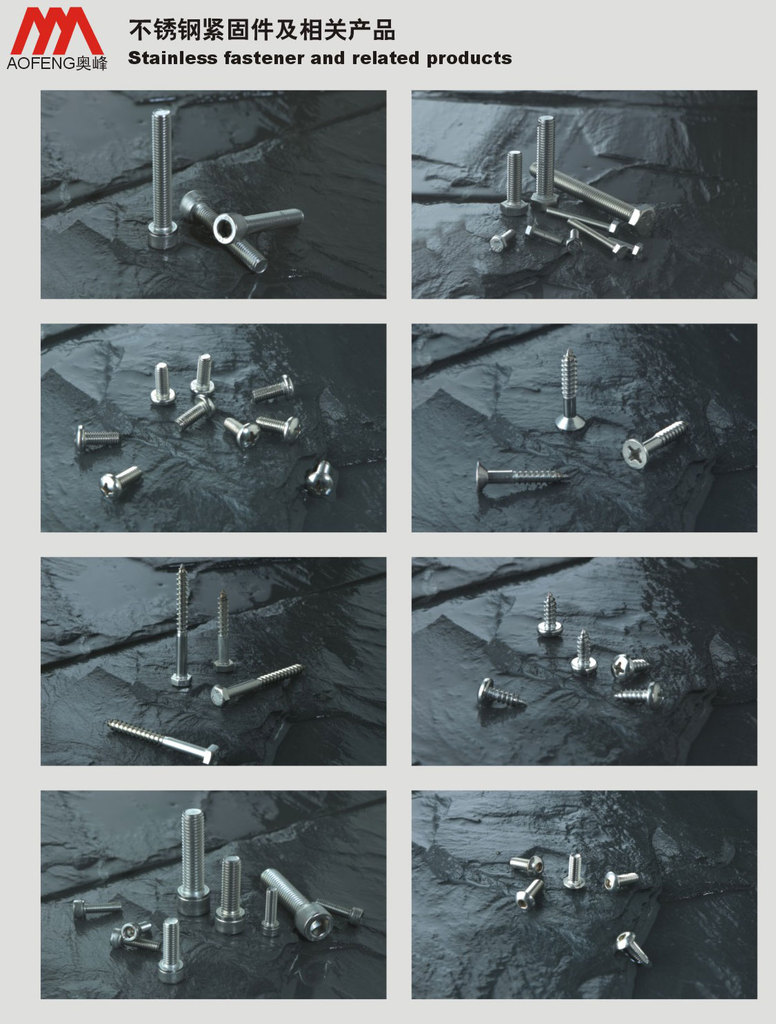 AOFENG奥峰

不锈钢紧固件及相关产品
Stainless fastener and related products