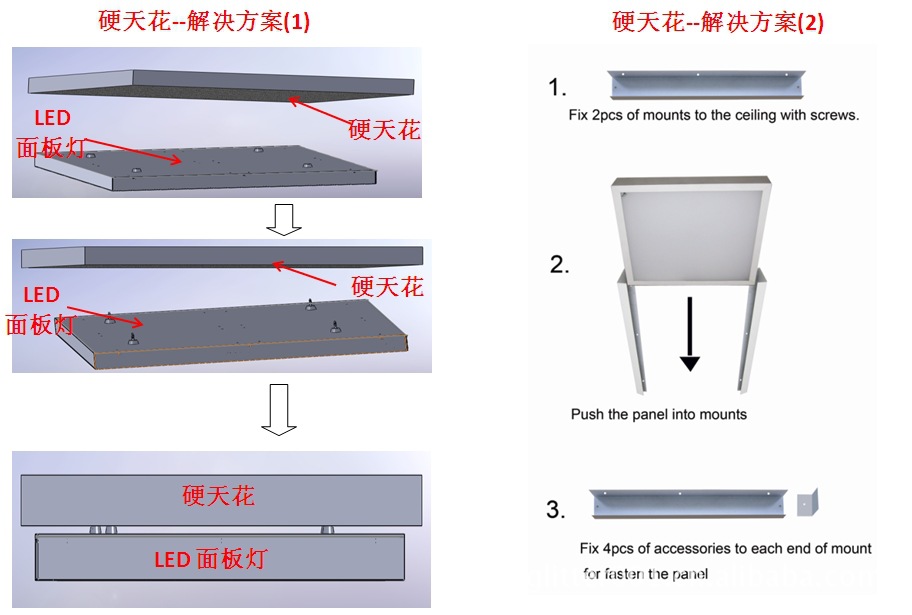 硬天花--解决方案(1)

LED
面板灯

硬天花

LED
面板灯

硬天花

硬天花

LED 面板灯

硬天花--解决方案(2)

1.

Fix 2pcs of mounts to the ceiling with screws.

2.

Push the panel into mounts

3.

Fix 4pcs of accessories to each end of mount for fasten the panel