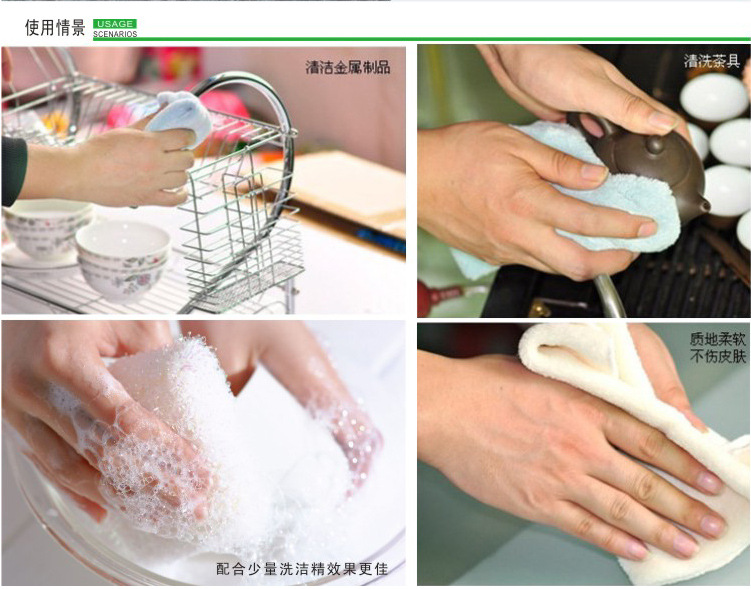 使用情景 USAGE SCENARIOS

清洁金属制品

清洗茶具

配合少量洗洁精效果更佳

质地柔软
不伤皮肤