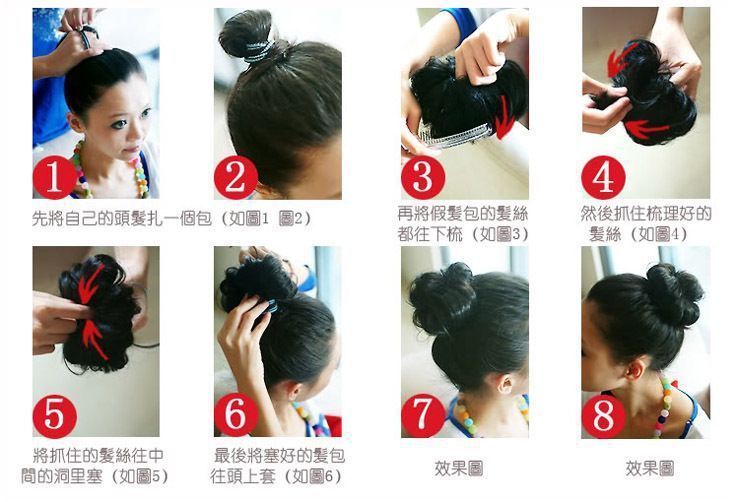 1

2

先將自己的頭髮扎一個包（如圖1 圖2）

3

再將假髮包的髮絲都往下梳（如圖3）

4

然後抓住梳理好的髮絲（如圖4）

5

將抓住的髮絲往中間的洞里塞（如圖5）

6

最後將塞好的髮包往頭上套（如圖6）

7

效果圖

8

效果圖