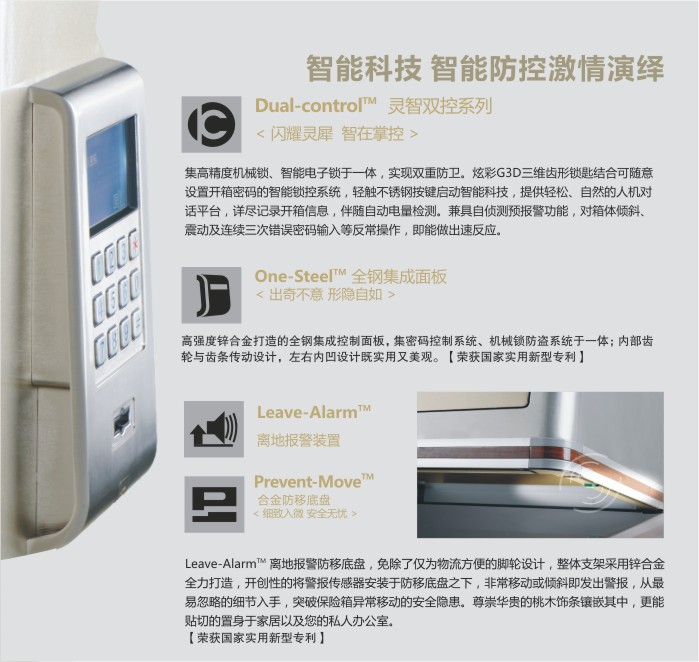 智能科技 智能防控激情演绎

Dual-control™ 灵智双控系列
< 闪耀灵犀 智在掌控 >

集高精度机械锁、智能电子锁于一体，实现双重防卫。炫彩G3D三维齿形锁匙结合可随意设置开箱密码的智能锁控系统，轻触不锈钢按键启动智能科技，提供轻松、自然的人机对话平台，详尽记录开箱信息，伴随自动电量检测。兼具自侦测预报警功能，对箱体倾斜、震动及连续三次错误密码输入等反常操作，即能做出速反应。

One-Steel™ 全钢集成面板
< 出奇不意 形隐自如 >

高强度锌合金打造的全钢集成控制面板，集密码控制系统、机械锁防盗系统于一体；内部齿轮与齿条传动设计，左右内凹设计既实用又美观。【 荣获国家实用新型专利 】

Leave-Alarm™
离地报警装置

Prevent-Move™
合金防移底盘
< 细致入微 安全无忧 >

Leave-Alarm™ 离地报警防移底盘，免除了仅为物流方便的脚轮设计，整体支架采用锌合金全力打造，开创性的将警报传感器安装于防移底盘之下，非常移动或倾斜即发出警报，从最易忽略的细节入手，突破保险箱异常移动的安全隐患。尊崇华贵的桃木饰条镶嵌其中，更能贴切的置身于家居以及您的私人办公室。
【 荣获国家实用新型专利 】