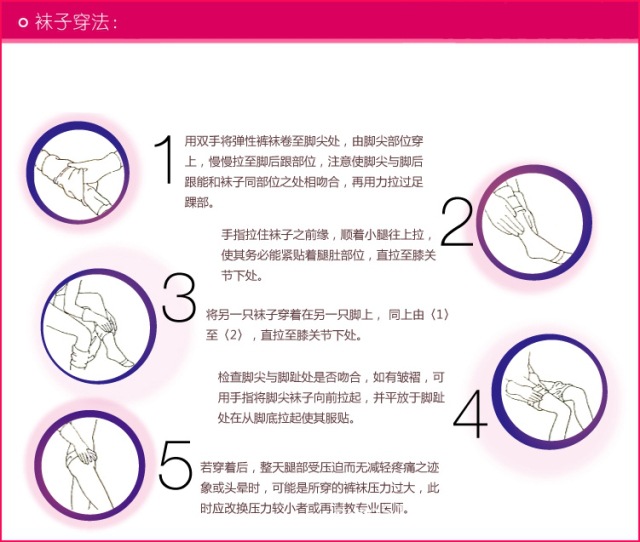 袜子穿法：

1

用双手将弹性裤袜卷至脚尖处，由脚尖部位穿上，慢慢拉至脚后跟部位，注意使脚尖与脚后跟能和袜子同部位之处相吻合，再用力拉过足踝部。

2

手指拉住袜子之前缘，顺着小腿往上拉，使其务必能紧贴着腿肚部位，直拉至膝关节下处。

3

将另一只袜子穿着在另一只脚上，同上由〈1〉至〈2〉，直拉至膝关节下处。

4

检查脚尖与脚趾处是否吻合，如有皱褶，可用手指将脚尖袜子向前拉起，并平放于脚趾处在从脚底拉起使其服贴。

5

若穿着后，整天腿部受压迫而无减轻疼痛之迹象或头晕时，可能是所穿的裤袜压力过大，此时应改换压力较小者或再请教专业医师。