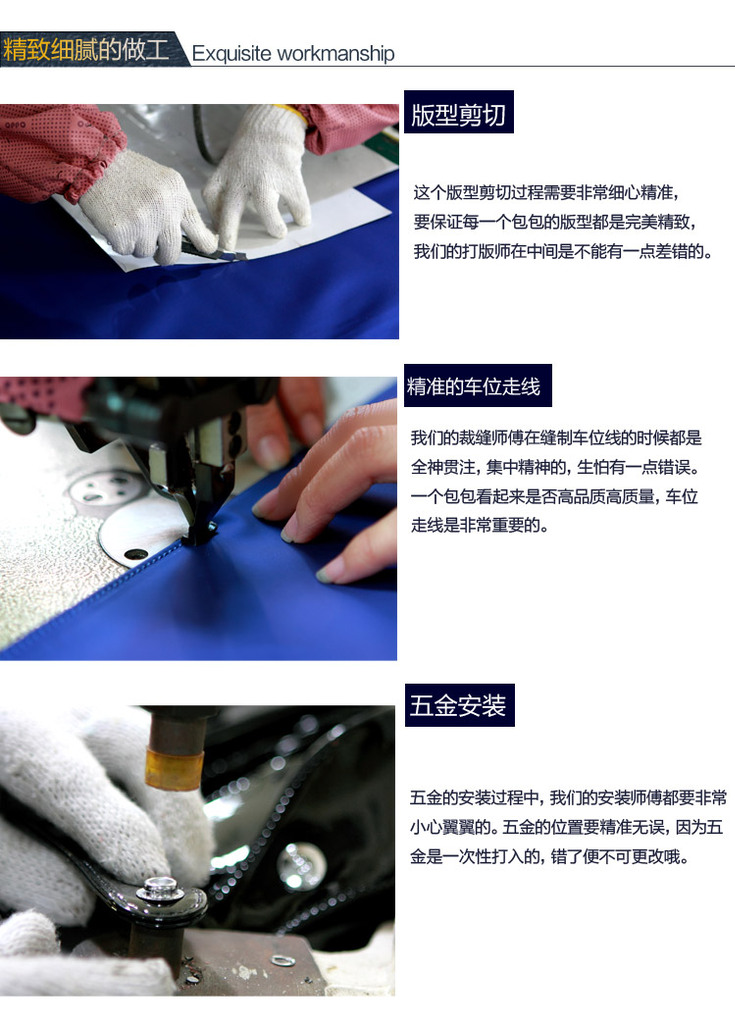 精致细腻的做工 Exquisite workmanship

版型剪切

这个版型剪切过程需要非常细心精准，要保证每一个包包的版型都是完美精致，我们的打版师在中间是不能有一点差错的。

精准的车位走线

我们的裁缝师傅在缝制车位线的时候都是全神贯注，集中精神的，生怕有一点错误。一个包包看起来是否高品质高质量，车位走线是非常重要的。

五金安装

五金的安装过程中，我们的安装师傅都要非常小心翼翼的。五金的位置要精准无误，因为五金是一次性打入的，错了便不可更改哦。