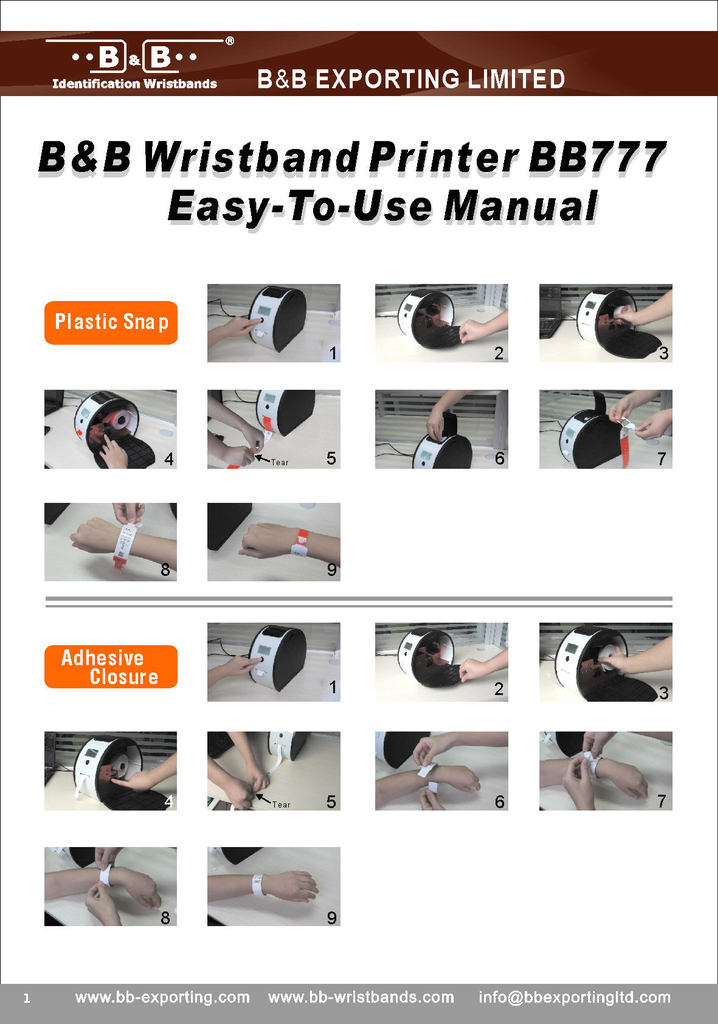 B&B®
Identification Wristbands
B&B EXPORTING LIMITED

B&B Wristband Printer BB777
Easy-To-Use Manual

Plastic Snap

1
2
3
4
Tear
5
6
7
8
9

Adhesive Closure

1
2
3
4
Tear
5
6
7
8
9

1 www.bb-exporting.com www.bb-wristbands.com info@bbexportingltd.com