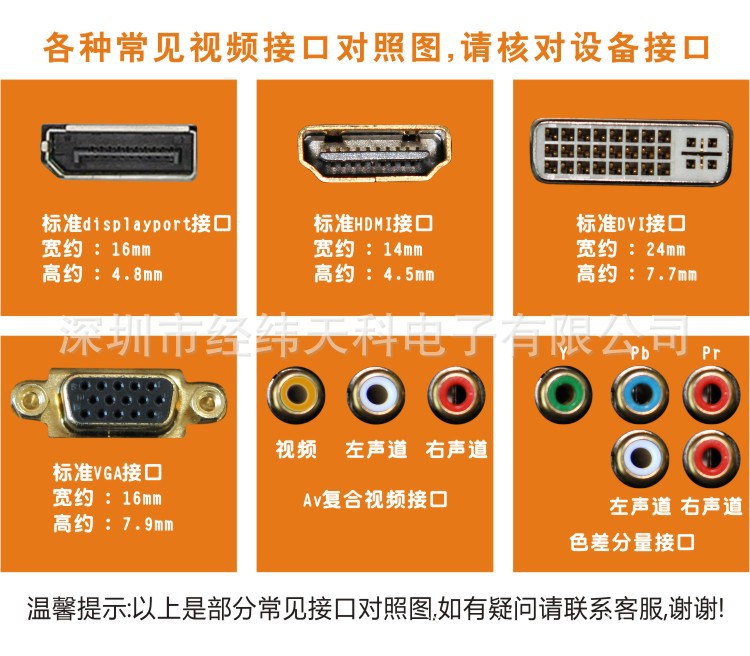 各种常见视频接口对照图,请核对设备接口

标准displayport接口
宽约 : 16mm
高约 : 4.8mm

标准HDMI接口
宽约 : 14mm
高约 : 4.5mm

标准DVI接口
宽约 : 24mm
高约 : 7.7mm

深圳市经纬天科电子有限公司

标准VGA接口
宽约 : 16mm
高约 : 7.9mm

视频 左声道 右声道
Av复合视频接口

Y Pb Pr
左声道 右声道
色差分量接口

温馨提示:以上是部分常见接口对照图,如有疑问请联系客服,谢谢!