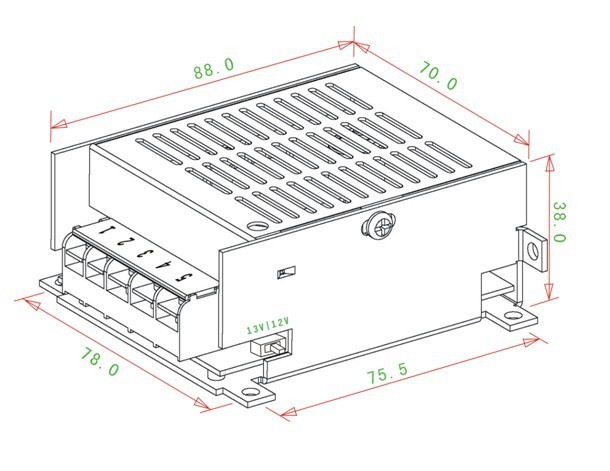 88.0

70.0

38.0

1
2
3
4
5

13V|12V

78.0

75.5