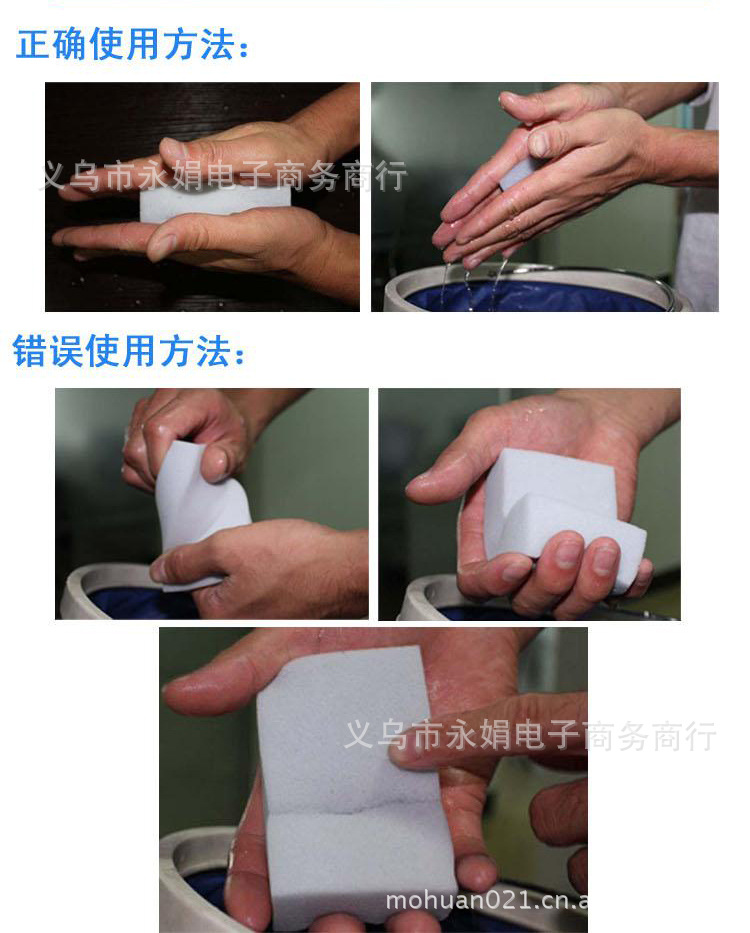 正确使用方法：

义乌市永娟电子商务商行

错误使用方法：

义乌市永娟电子商务商行

mohuan021.cn.a