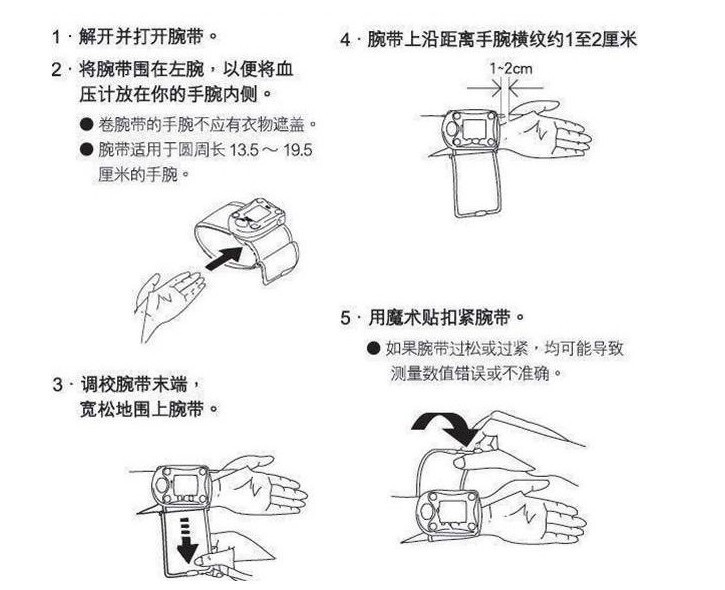 1 · 解开并打开腕带。

2 · 将腕带围在左腕，以便将血压计放在你的手腕内侧。

● 卷腕带的手腕不应有衣物遮盖。

● 腕带适用于圆周长 13.5 ～ 19.5 厘米的手腕。

3 · 调校腕带末端，宽松地围上腕带。

4 · 腕带上沿距离手腕横纹约1至2厘米

1~2cm

5 · 用魔术贴扣紧腕带。

● 如果腕带过松或过紧，均可能导致测量数值错误或不准确。