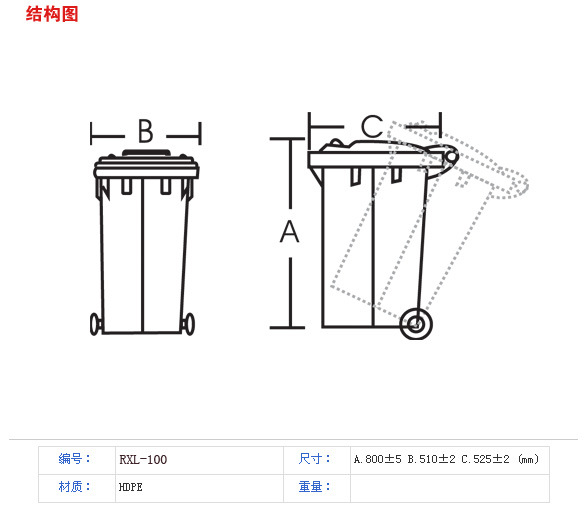 结构图

B

C

A

| 编号： | RXL-100 | 尺寸： | A.800±5 B.510±2 C.525±2 (mm) |
|---|---|---|---|
| 材质： | HDPE | 重量： | |