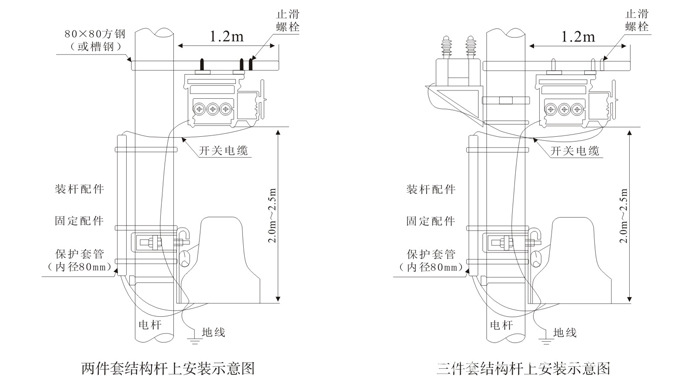 80×80方钢
（或槽钢）

1.2m

止滑
螺栓

开关电缆

装杆配件

固定配件

保护套管
（内径80mm）

2.0m～2.5m

电杆

地线

两件套结构杆上安装示意图

1.2m

止滑
螺栓

开关电缆

装杆配件

固定配件

保护套管
（内径80mm）

2.0m～2.5m

电杆

地线

三件套结构杆上安装示意图