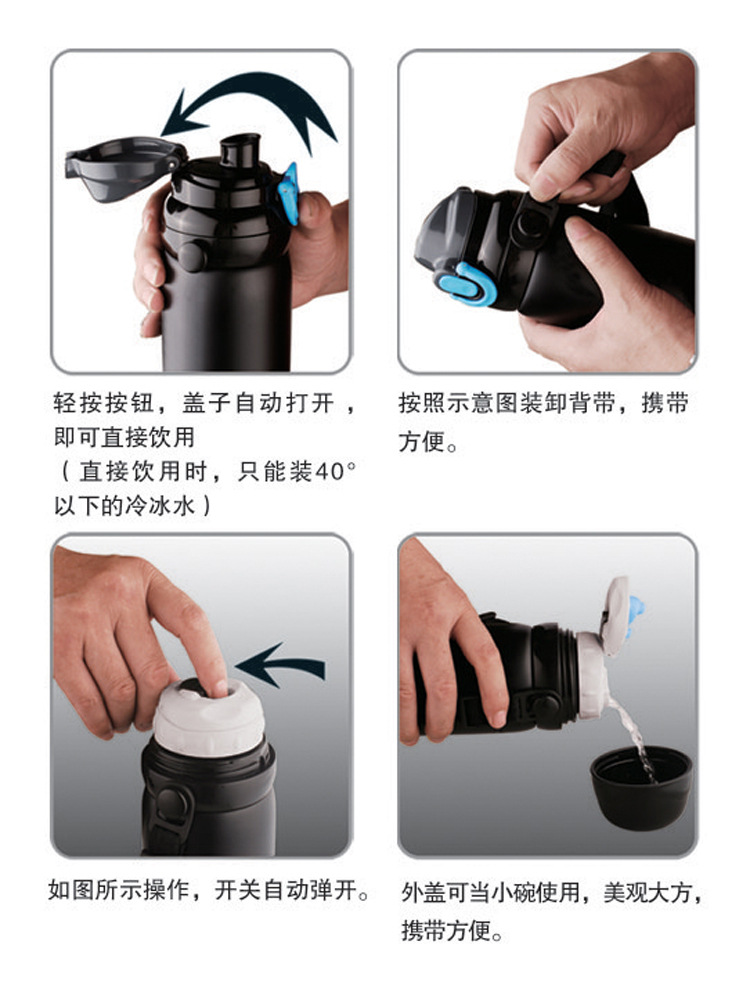 轻按按钮，盖子自动打开，即可直接饮用
（直接饮用时，只能装40°以下的冷冰水）

按照示意图装卸背带，携带方便。

如图所示操作，开关自动弹开。

外盖可当小碗使用，美观大方，携带方便。