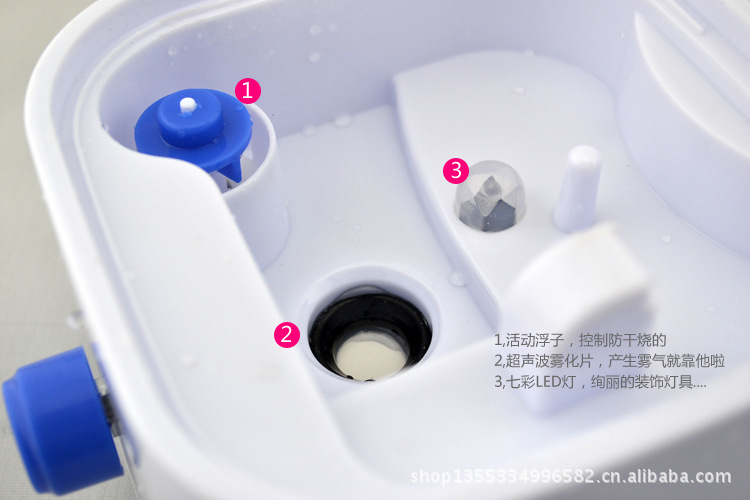 1

3

2

1,活动浮子，控制防干烧的
2,超声波雾化片，产生雾气就靠他啦
3,七彩LED灯，绚丽的装饰灯具....

shop1355334996582.cn.alibaba.com