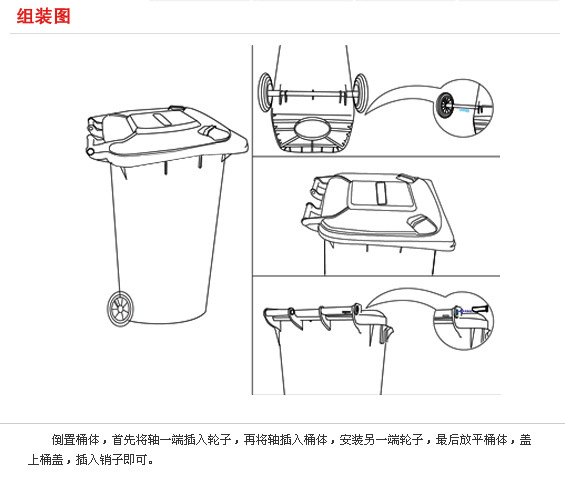 组装图

倒置桶体，首先将轴一端插入轮子，再将轴插入桶体，安装另一端轮子，最后放平桶体，盖上桶盖，插入销子即可。