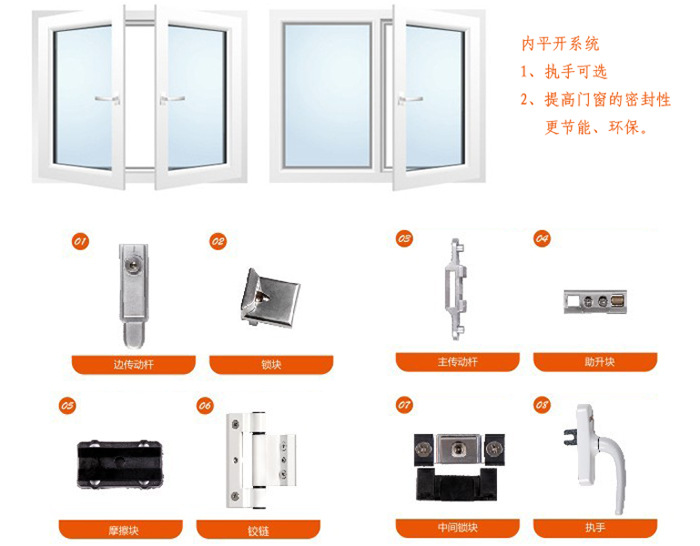 内平开系统
1、执手可选
2、提高门窗的密封性
更节能、环保。

01
边传动杆

02
锁块

03
主传动杆

04
助升块

05
摩擦块

06
铰链

07
中间锁块

08
执手