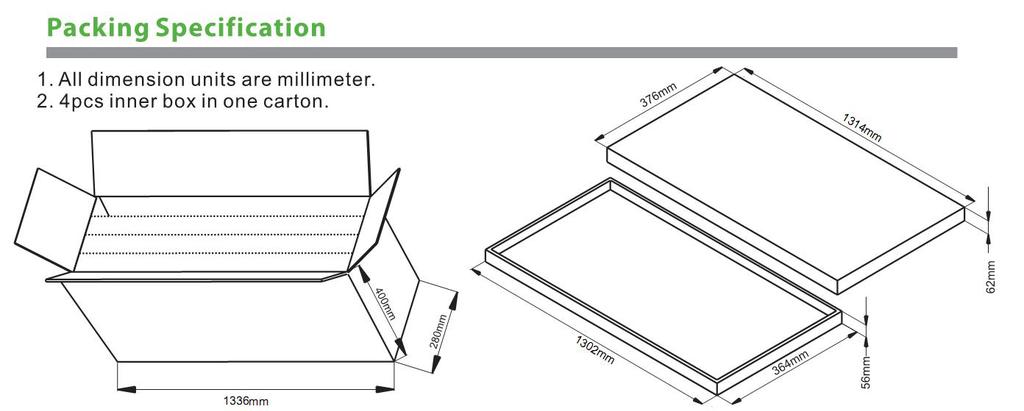 Packing Specification

1. All dimension units are millimeter.
2. 4pcs inner box in one carton.

400mm
280mm
1336mm
376mm
1314mm
62mm
1302mm
364mm
56mm