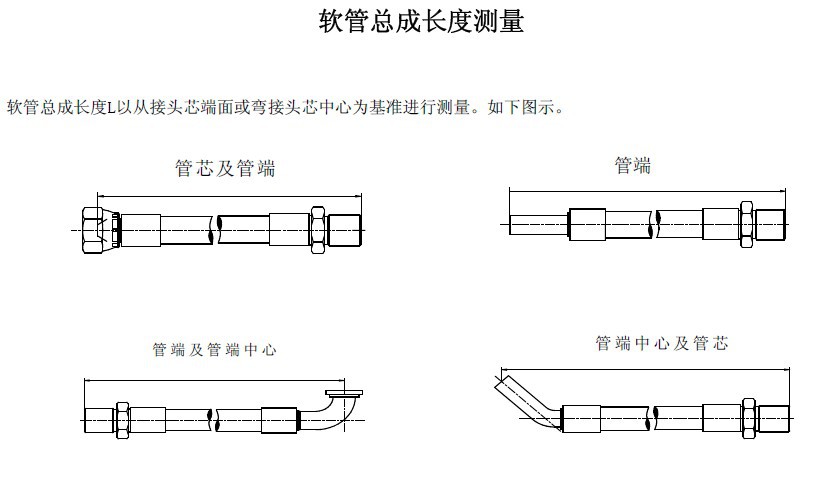 软管总成长度测量

软管总成长度L以从接头芯端面或弯接头芯中心为基准进行测量。如下图示。

管芯及管端

管端

管端及管端中心

管端中心及管芯