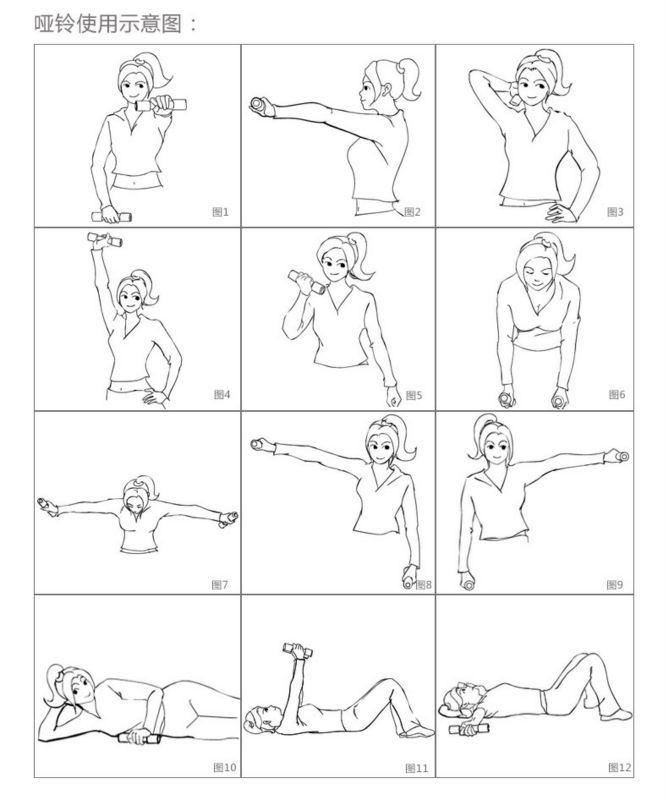 哑铃使用示意图：

图1

图2

图3

图4

图5

图6

图7

图8

图9

图10

图11

图12