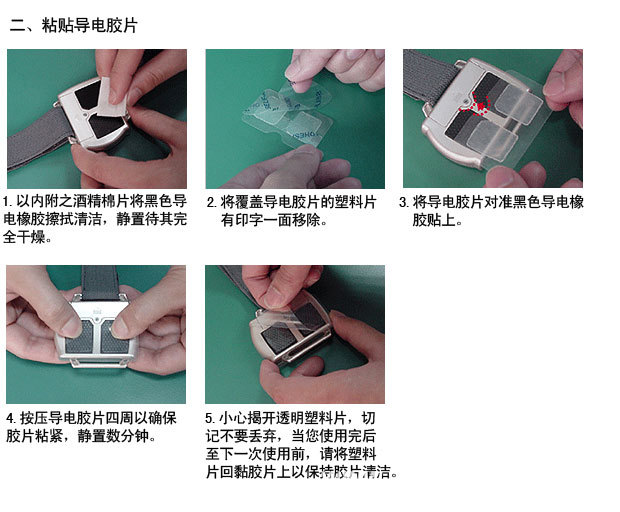 二、粘贴导电胶片

1. 以内附之酒精棉片将黑色导电橡胶擦拭清洁，静置待其完全干燥。

2. 将覆盖导电胶片的塑料片有印字一面移除。

3. 将导电胶片对准黑色导电橡胶贴上。

4. 按压导电胶片四周以确保胶片粘紧，静置数分钟。

5. 小心揭开透明塑料片，切记不要丢弃，当您使用完后至下一次使用前，请将塑料片回黏胶片上以保持胶片清洁。