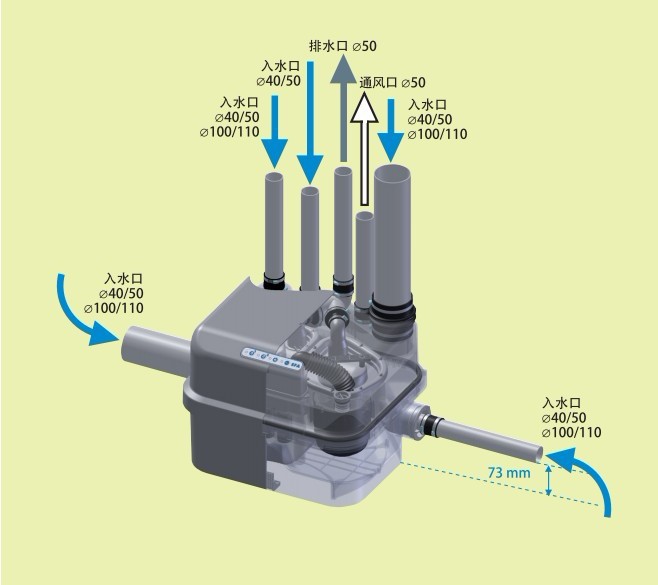 排水口 ⌀50

入水口
⌀40/50

通风口 ⌀50

入水口
⌀40/50
⌀100/110

入水口
⌀40/50
⌀100/110

入水口
⌀40/50
⌀100/110

SFA

入水口
⌀40/50
⌀100/110

73 mm