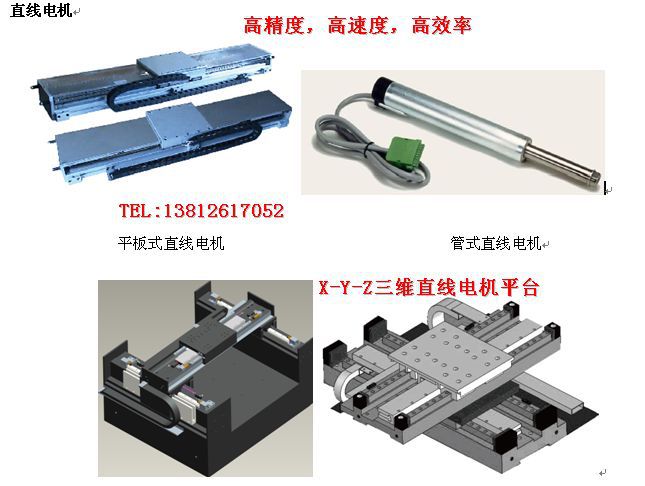 直线电机

高精度，高速度，高效率

TEL:13812617052

平板式直线电机

管式直线电机

X-Y-Z三维直线电机平台