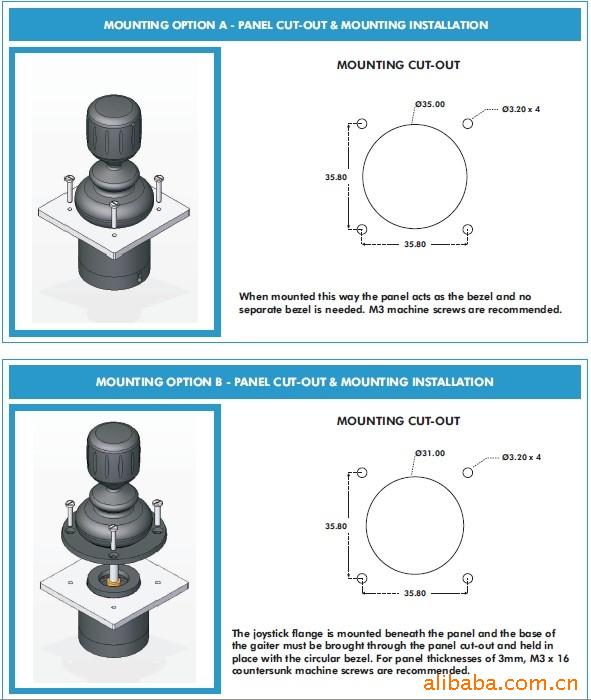 MOUNTING OPTION A - PANEL CUT-OUT & MOUNTING INSTALLATION

MOUNTING CUT-OUT

Ø35.00

Ø3.20 x 4

35.80

35.80

When mounted this way the panel acts as the bezel and no separate bezel is needed. M3 machine screws are recommended.

MOUNTING OPTION B - PANEL CUT-OUT & MOUNTING INSTALLATION

MOUNTING CUT-OUT

Ø31.00

Ø3.20 x 4

35.80

35.80

The joystick flange is mounted beneath the panel and the base of the gaiter must be brought through the panel cut-out and held in place with the circular bezel. For panel thicknesses of 3mm, M3 x 16 countersunk machine screws are recommended.

alibaba.com.cn